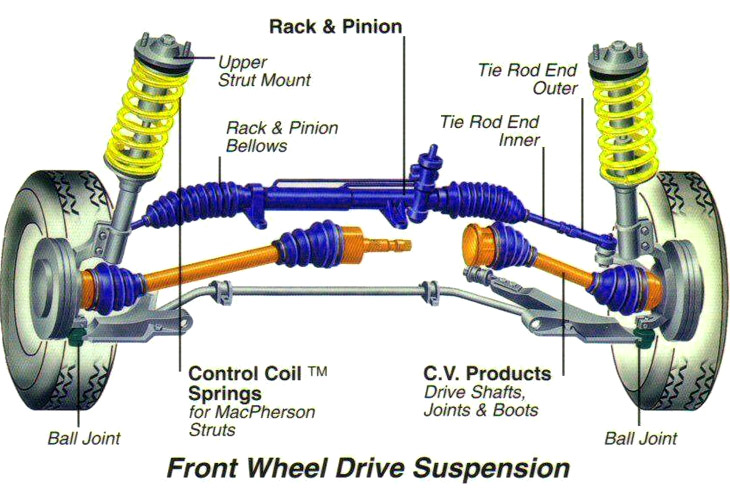 Rack & Pinion

Upper Strut Mount

Tie Rod End Outer

Rack & Pinion Bellows

Tie Rod End Inner

Control Coil ™ Springs for MacPherson Struts

C.V. Products Drive Shafts, Joints & Boots

Ball Joint

Ball Joint

Front Wheel Drive Suspension